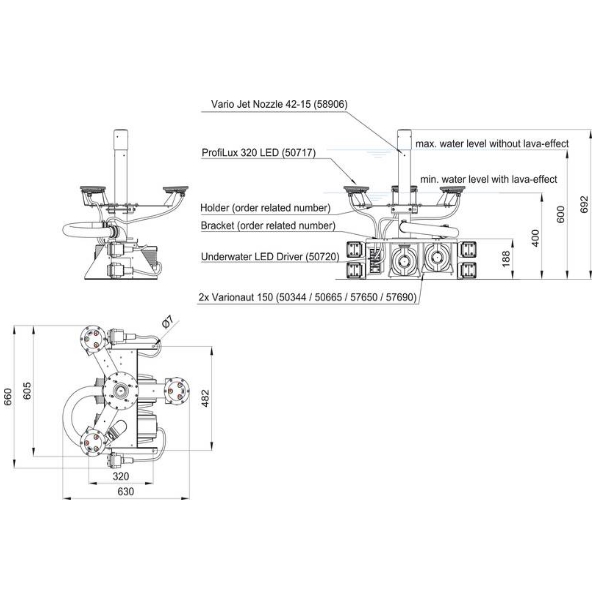 Vario Jet Nozzle 42-15 (58906)

max. water level without lava-effect

ProfiLux 320 LED (50717)

min. water level with lava-effect

Holder (order related number)

Bracket (order related number)

Underwater LED Driver (50720)

2x Varionaut 150 (50344 / 50665 / 57650 / 57690)

188

400

600

692

Ø7

660

605

482

320

630